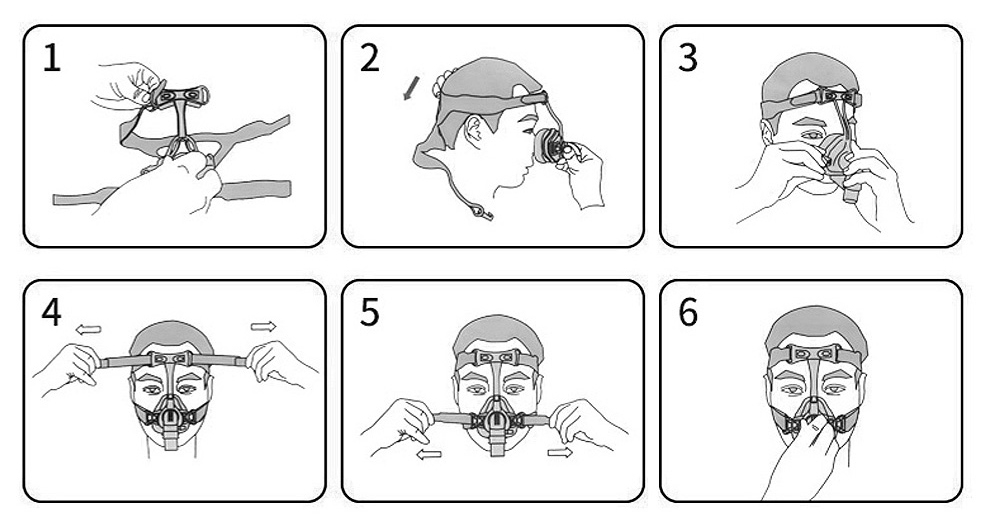 1

2

3

4

5

6